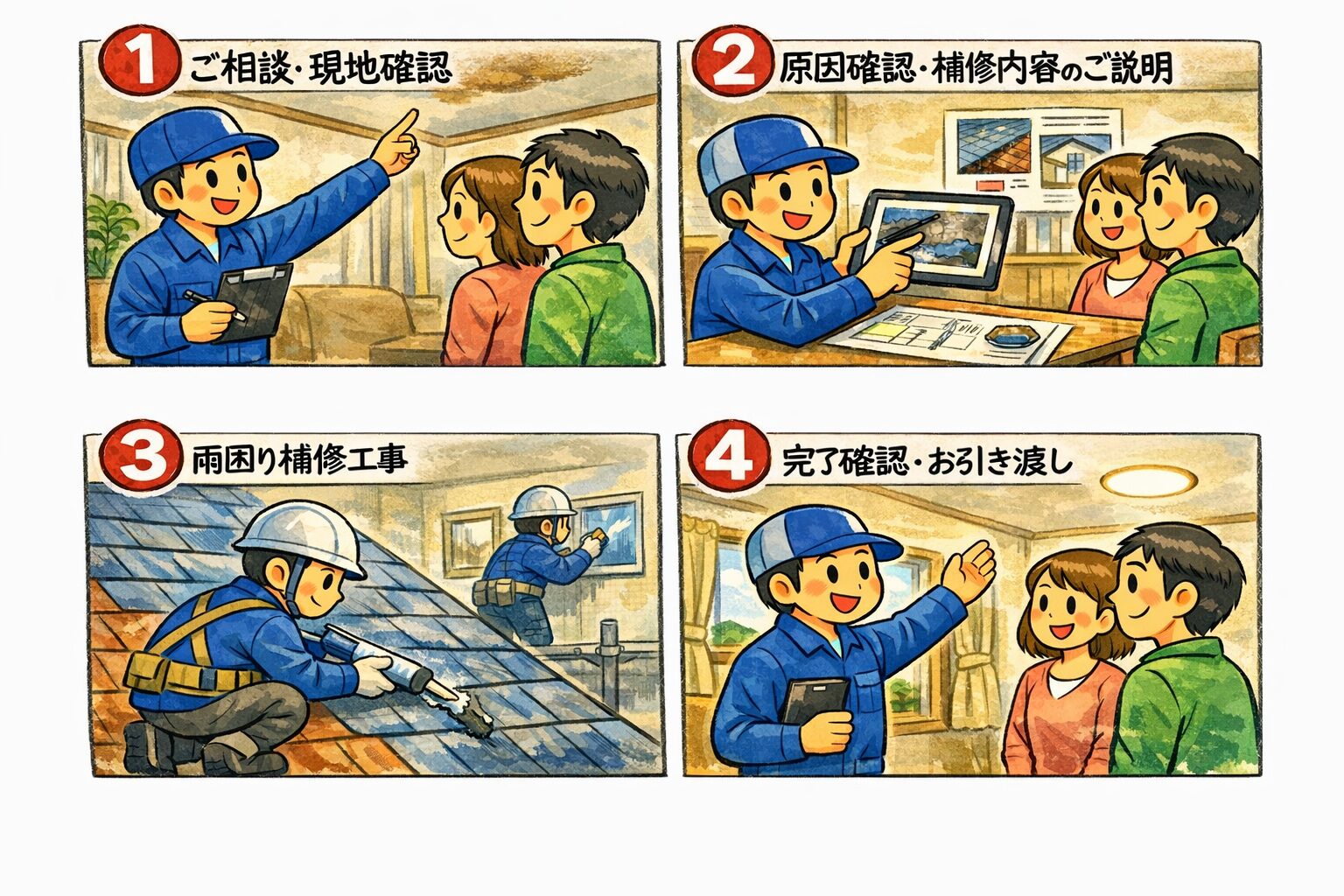 1 ご相談・現地確認

2 原因確認・補修内容のご説明

3 雨困り補修工事

4 完了確認・お引き渡し